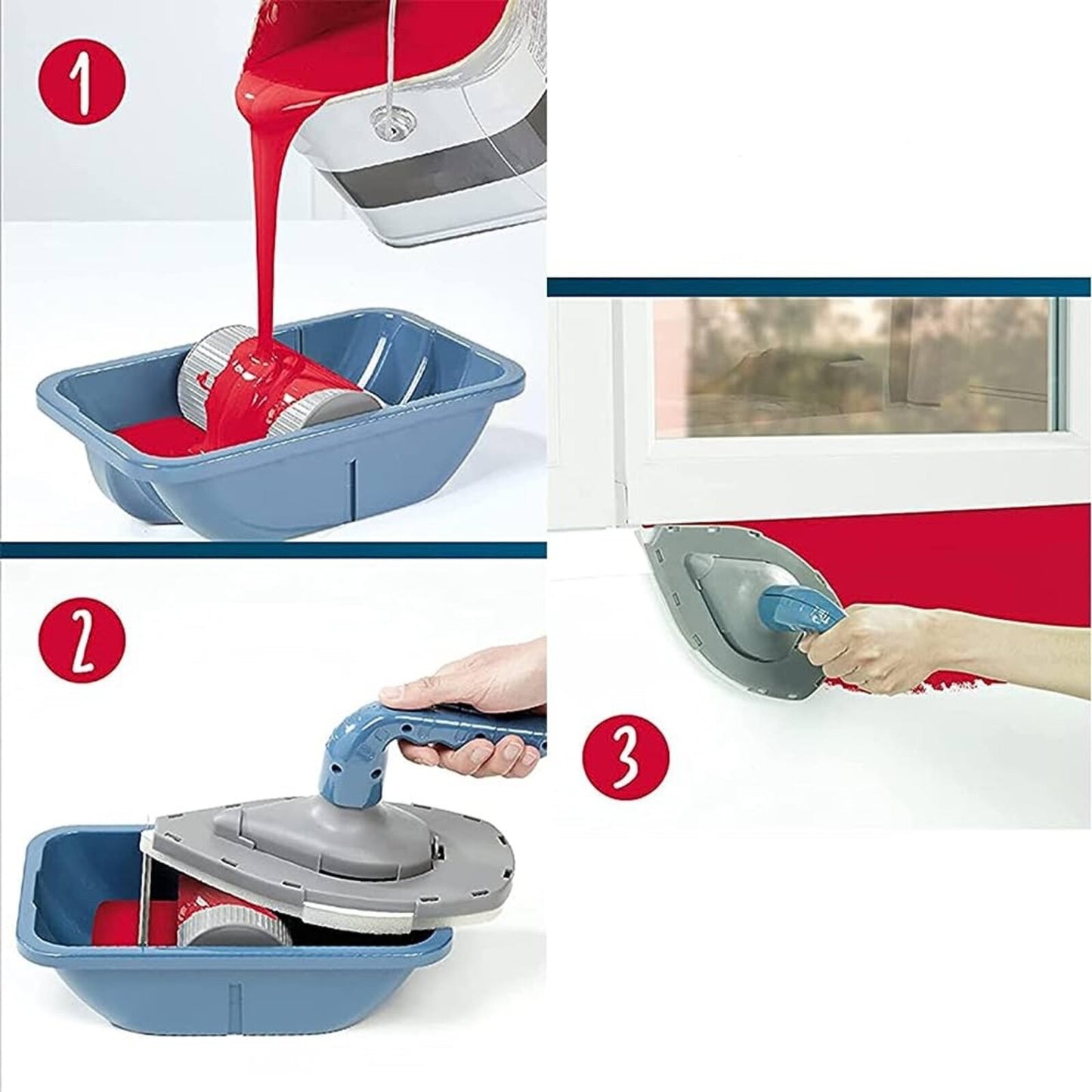 1

2

3