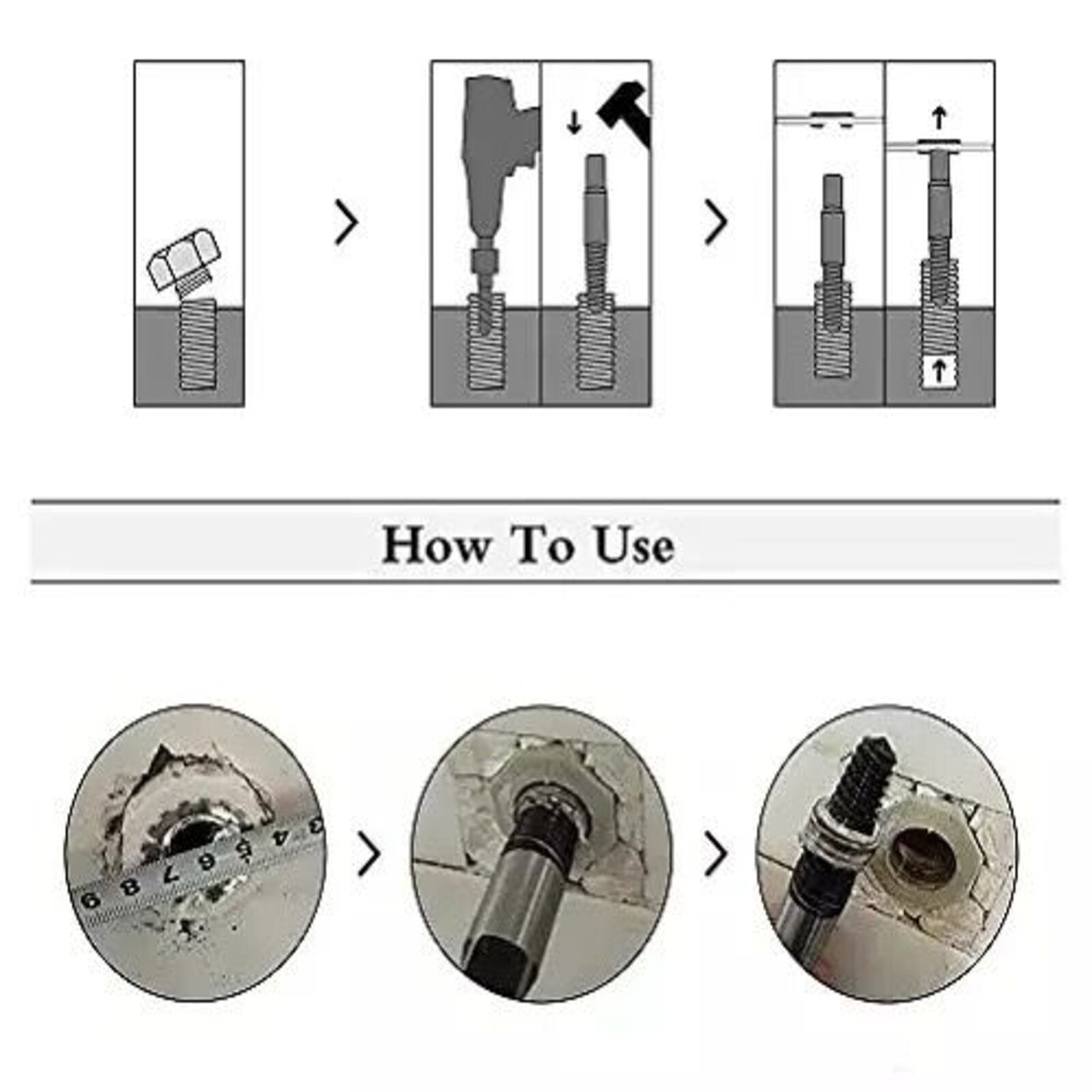 How To Use

3 4 5 6 7 8 9