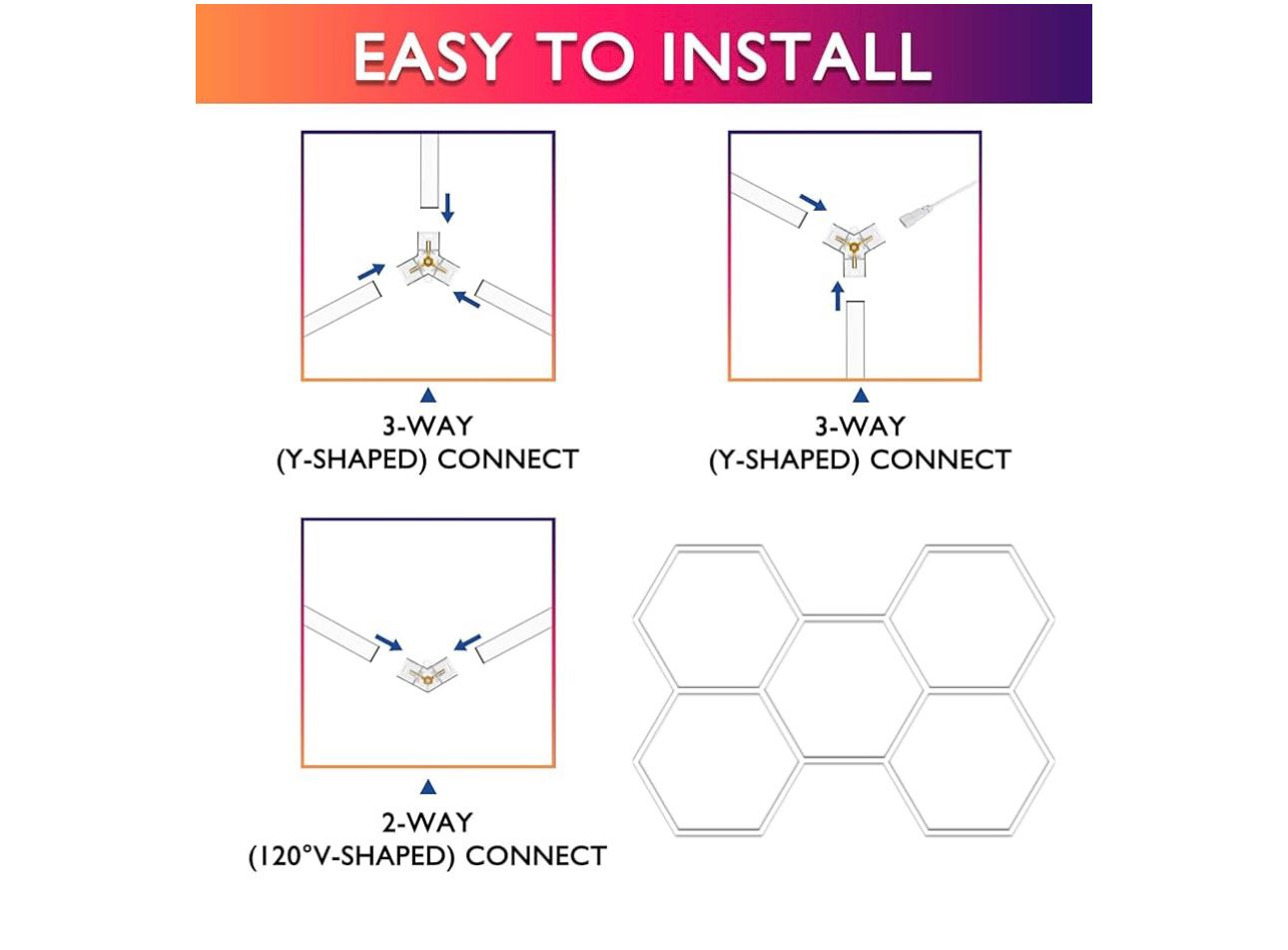 EASY TO INSTALL

3-WAY
(Y-SHAPED) CONNECT

3-WAY
(Y-SHAPED) CONNECT

2-WAY
(120°V-SHAPED) CONNECT